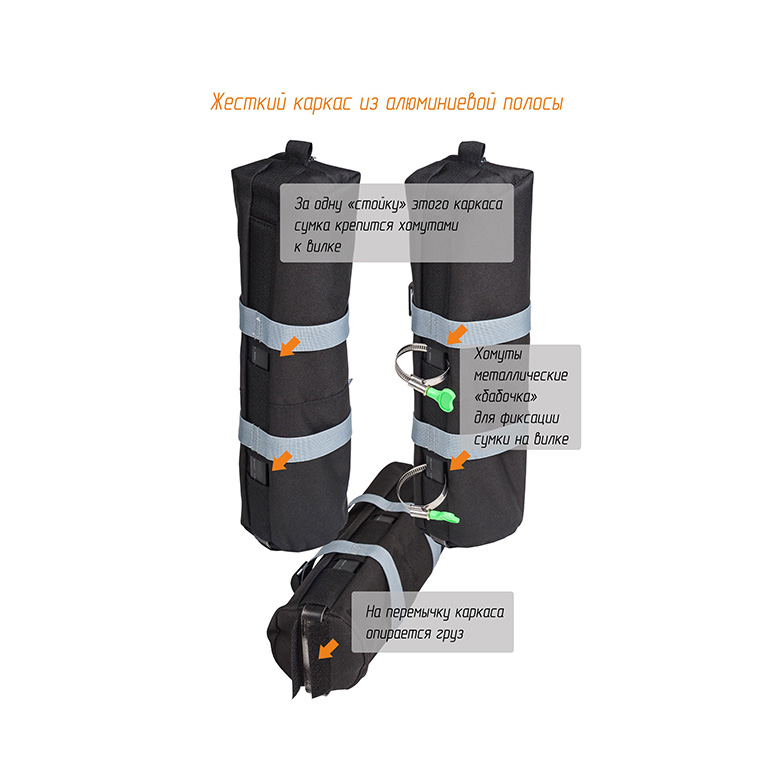 Жесткий каркас из алюминиевой полосы

За одну «стойку» этого каркаса сумка крепится хомутами к вилке

Хомуты металлические «бабочка» для фиксации сумки на вилке

На перемычку каркаса опирается груз