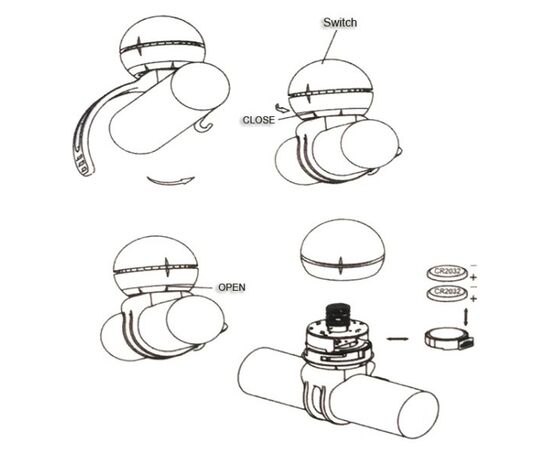 Switch

CLOSE

OPEN

CR2032
−
+
CR2032
−
+