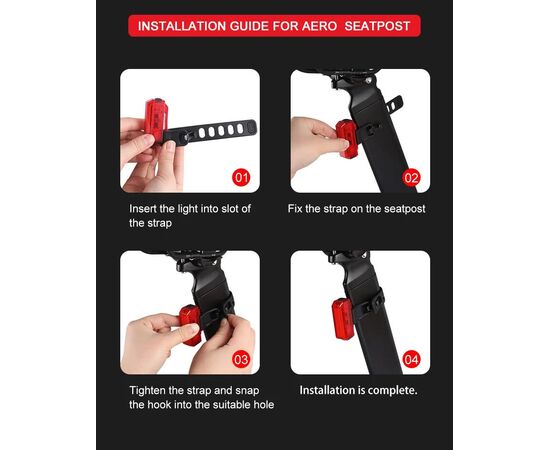 INSTALLATION GUIDE FOR AERO SEATPOST

01

Insert the light into slot of the strap

02

Fix the strap on the seatpost

03

Tighten the strap and snap the hook into the suitable hole

04

Installation is complete.