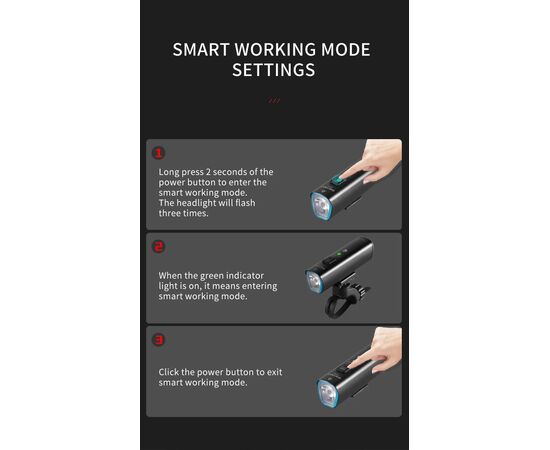 SMART WORKING MODE SETTINGS

///

1

Long press 2 seconds of the power button to enter the smart working mode.
The headlight will flash three times.

2

When the green indicator light is on, it means entering smart working mode.

3

Click the power button to exit smart working mode.