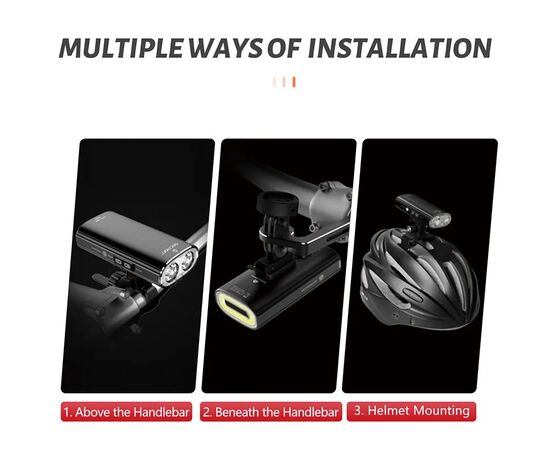 MULTIPLE WAYS OF INSTALLATION

1. Above the Handlebar

2. Beneath the Handlebar

3. Helmet Mounting