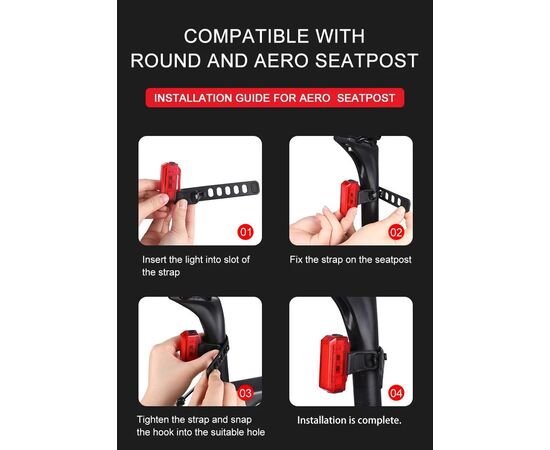 COMPATIBLE WITH
ROUND AND AERO SEATPOST

INSTALLATION GUIDE FOR AERO SEATPOST

01

Insert the light into slot of the strap

02

Fix the strap on the seatpost

03

Tighten the strap and snap the hook into the suitable hole

04

Installation is complete.