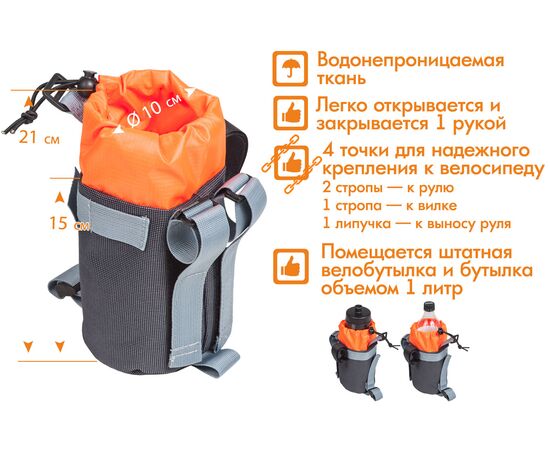 21 см

Ø 10 см

15 см

Водонепроницаемая ткань

Легко открывается и закрывается 1 рукой

4 точки для надежного крепления к велосипеду
2 стропы — к рулю
1 стропа — к вилке
1 липучка — к выносу руля

Помещается штатная велобутылка и бутылка объемом 1 литр