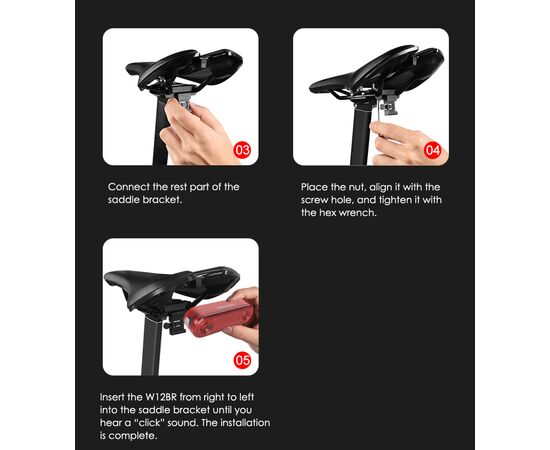 03

Connect the rest part of the saddle bracket.

04

Place the nut, align it with the screw hole, and tighten it with the hex wrench.

05

Insert the W12BR from right to left into the saddle bracket until you hear a "click" sound. The installation is complete.