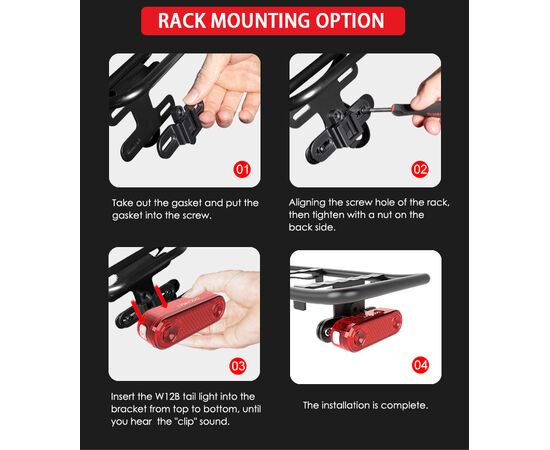 RACK MOUNTING OPTION

01

Take out the gasket and put the gasket into the screw.

02

Aligning the screw hole of the rack, then tighten with a nut on the back side.

03

Insert the W12B tail light into the bracket from top to bottom, until you hear the "clip" sound.

04

The installation is complete.