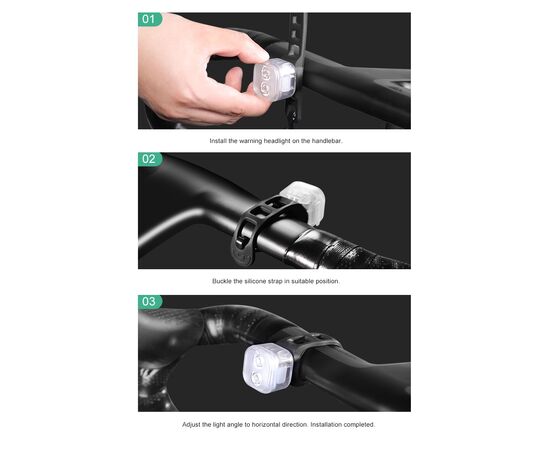 01

Install the warning headlight on the handlebar.

02

Buckle the silicone strap in suitable position.

03

Adjust the light angle to horizontal direction. Installation completed.