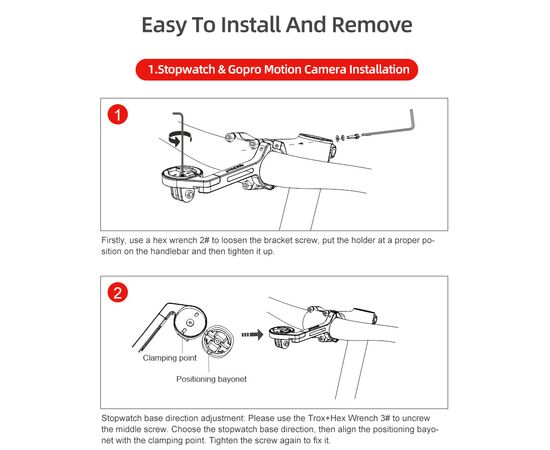 Easy To Install And Remove

1.Stopwatch & Gopro Motion Camera Installation

1

Firstly, use a hex wrench 2# to loosen the bracket screw, put the holder at a proper position on the handlebar and then tighten it up.

2

Clamping point

Positioning bayonet

Stopwatch base direction adjustment: Please use the Trox+Hex Wrench 3# to uncrew the middle screw. Choose the stopwatch base direction, then align the positioning bayonet with the clamping point. Tighten the screw again to fix it.