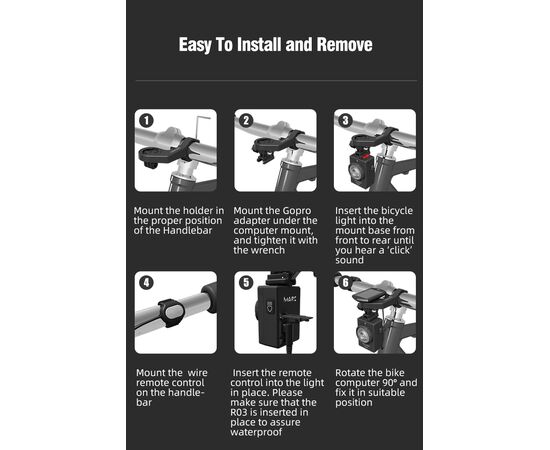 Easy To Install and Remove

1

Mount the holder in the proper position of the Handlebar

2

Mount the Gopro adapter under the computer mount, and tighten it with the wrench

3

Insert the bicycle light into the mount base from front to rear until you hear a 'click' sound

4

Mount the wire remote control on the handlebar

5

Insert the remote control into the light in place. Please make sure that the R03 is inserted in place to assure waterproof

6

Rotate the bike computer 90° and fix it in suitable position