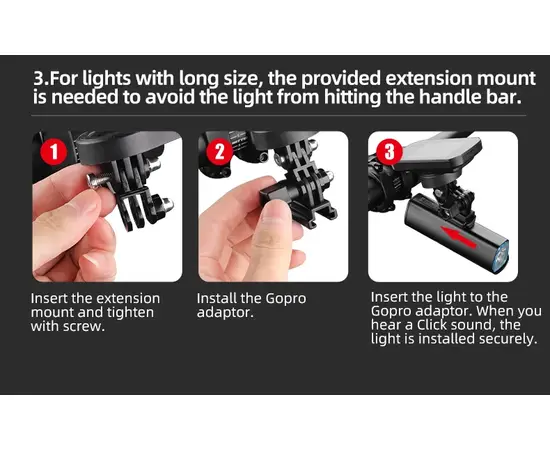 3.For lights with long size, the provided extension mount is needed to avoid the light from hitting the handle bar.

1

Insert the extension mount and tighten with screw.

2

Install the Gopro adaptor.

3

Insert the light to the Gopro adaptor. When you hear a Click sound, the light is installed securely.