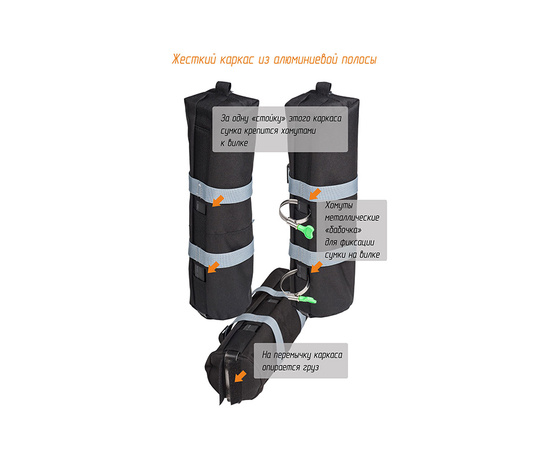 Жесткий каркас из алюминиевой полосы

За одну «стойку» этого каркаса сумка крепится хомутами к вилке

Хомуты металлические «бабочка» для фиксации сумки на вилке

На перемычку каркаса опирается груз