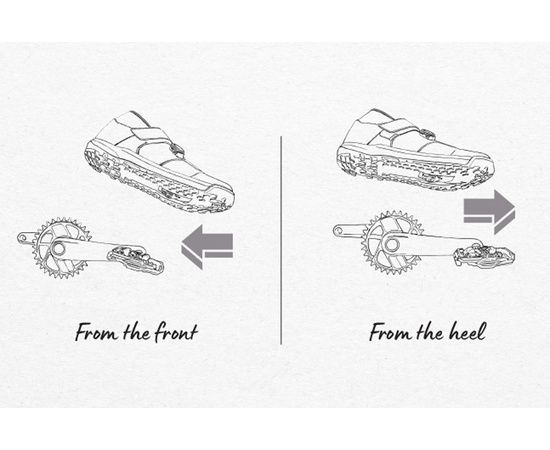 From the front

From the heel